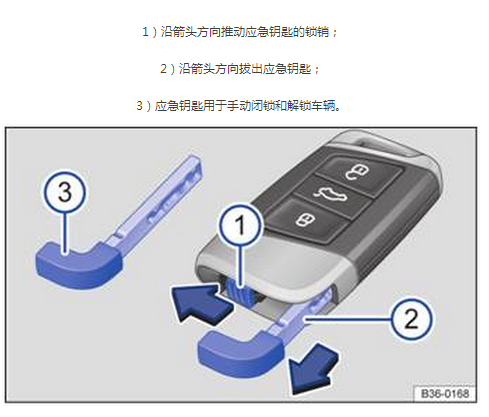 1）沿箭头方向推动应急钥匙的锁销；

2）沿箭头方向拔出应急钥匙；

3）应急钥匙用于手动闭锁和解锁车辆。

3

1

2

B36-0168