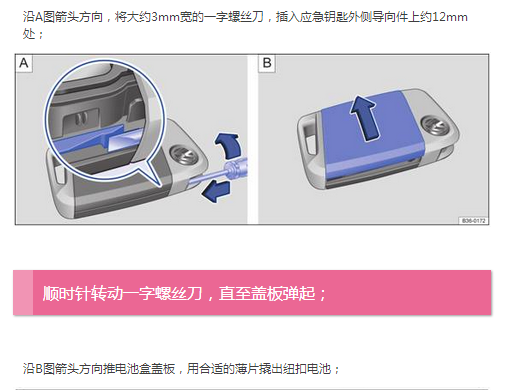 沿A图箭头方向，将大约3mm宽的一字螺丝刀，插入应急钥匙外侧导向件上约12mm处；

A

B

B36-0172

顺时针转动一字螺丝刀，直至盖板弹起；

沿B图箭头方向推电池盒盖板，用合适的薄片撬出纽扣电池；