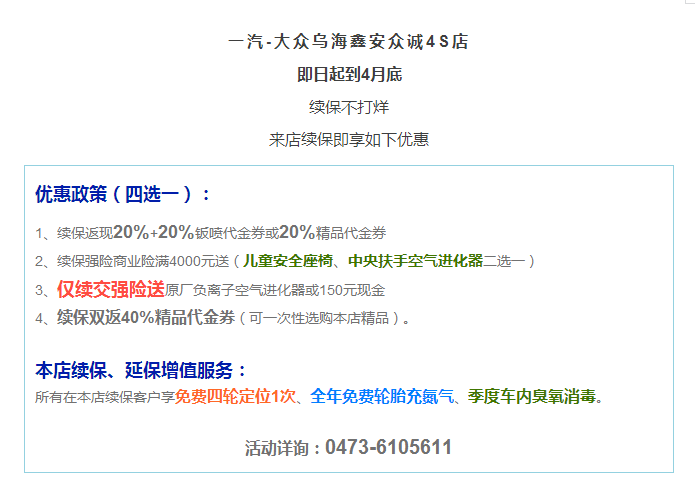 一汽-大众乌海鑫安众诚4S店

即日起到4月底

续保不打烊

来店续保即享如下优惠

优惠政策（四选一）：

1、续保返现20%+20%钣喷代金券或20%精品代金券

2、续保强险商业险满4000元送（儿童安全座椅、中央扶手空气进化器二选一）

3、仅续交强险送原厂负离子空气进化器或150元现金

4、续保双返40%精品代金券（可一次性选购本店精品）。

本店续保、延保增值服务：

所有在本店续保客户享免费四轮定位1次、全年免费轮胎充氮气、季度车内臭氧消毒。

活动详询：0473-6105611