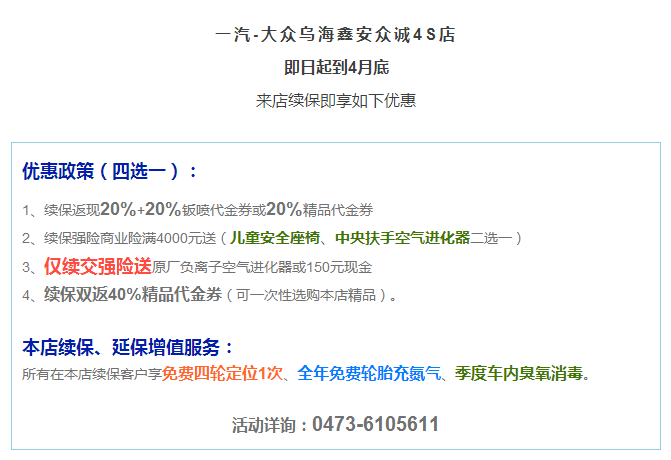 一汽-大众乌海鑫安众诚4S店

即日起到4月底

来店续保即享如下优惠

优惠政策（四选一）：

1、续保返现20%+20%钣喷代金券或20%精品代金券

2、续保强险商业险满4000元送（儿童安全座椅、中央扶手空气进化器二选一）

3、仅续交强险送原厂负离子空气进化器或150元现金

4、续保双返40%精品代金券（可一次性选购本店精品）。

本店续保、延保增值服务：

所有在本店续保客户享免费四轮定位1次、全年免费轮胎充氮气、季度车内臭氧消毒。

活动详询：0473-6105611